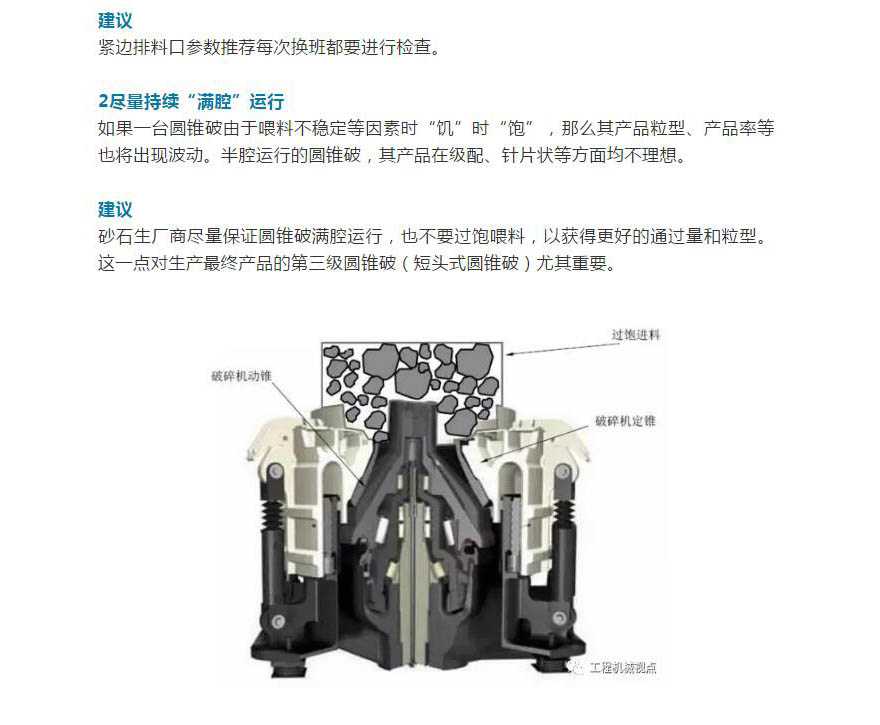 建议
紧边排料口参数推荐每次换班都要进行检查。

2尽量持续“满腔”运行
如果一台圆锥破由于喂料不稳定等因素时“饥”时“饱”，那么其产品粒型、产品率等也将出现波动。半腔运行的圆锥破，其产品在级配、针片状等方面均不理想。

建议
砂石生厂商尽量保证圆锥破满腔运行，也不要过饱喂料，以获得更好的通过量和粒型。这一点对生产最终产品的第三级圆锥破（短头式圆锥破）尤其重要。

过饱进料
破碎机动锥
破碎机定锥
工程机械视点